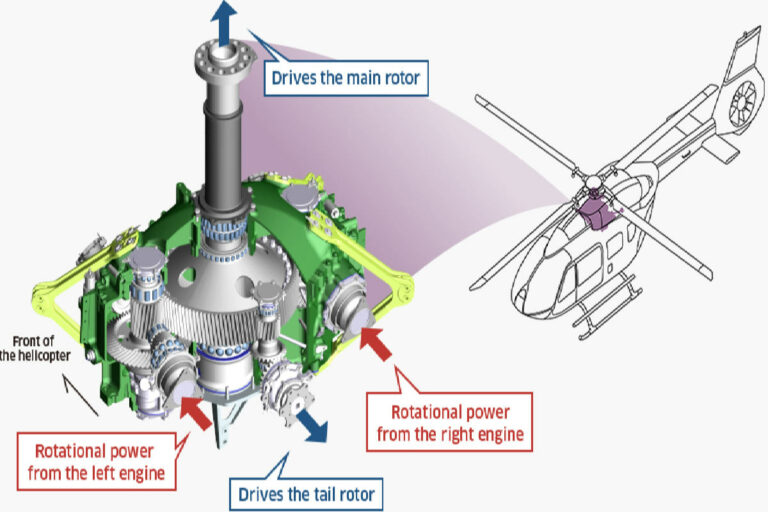 Drives the main rotor

Front of the helicopter

Rotational power from the right engine

Rotational power from the left engine

Drives the tail rotor